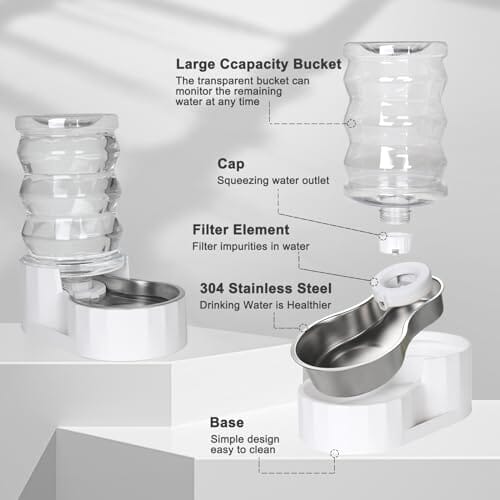 Large Ccapacity Bucket
The transparent bucket can monitor the remaining water at any time

Cap
Squeezing water outlet

Filter Element
Filter impurities in water

304 Stainless Steel
Drinking Water is Healthier

Base
Simple design easy to clean